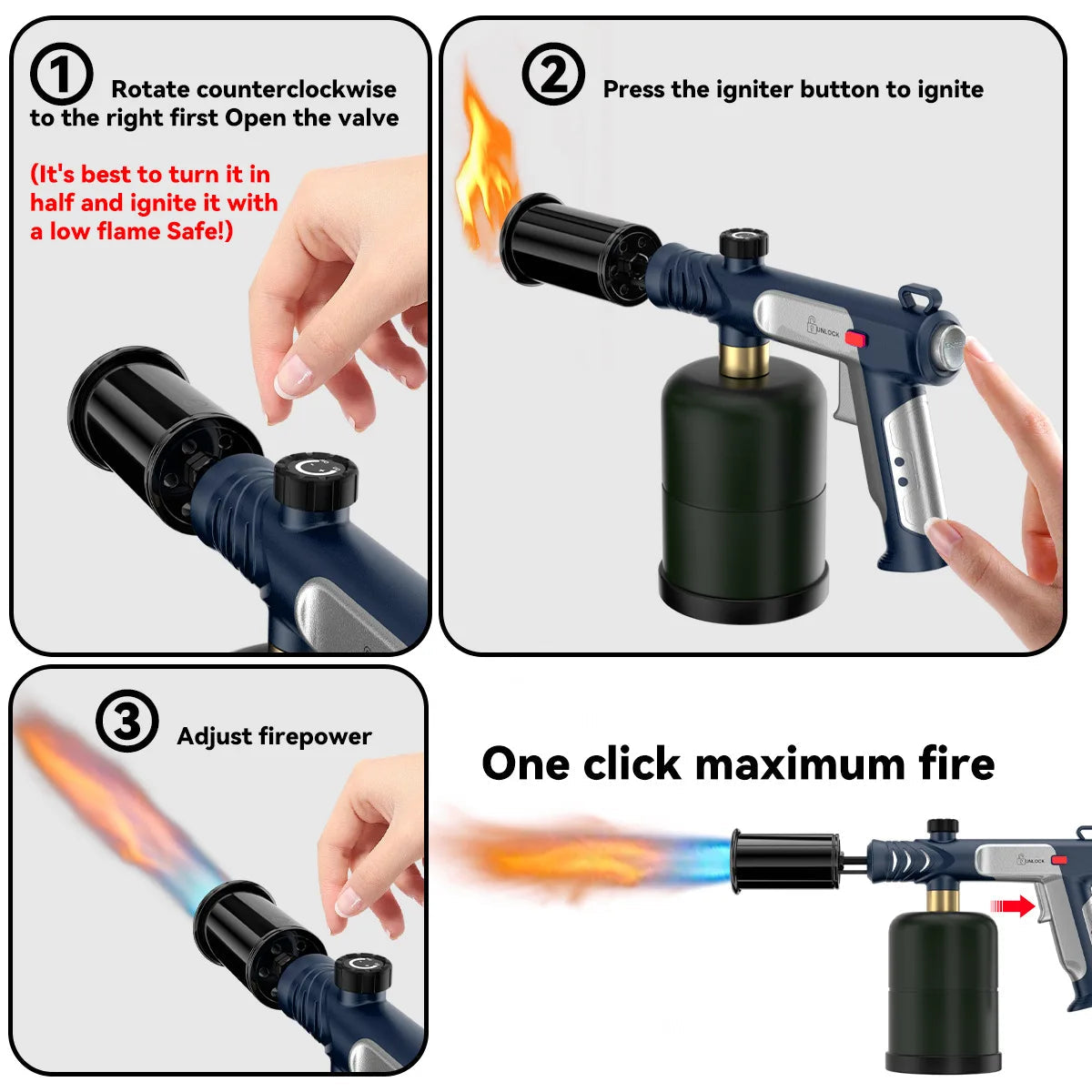 ① Rotate counterclockwise to the right first Open the valve

(It's best to turn it in half and ignite it with a low flame Safe!)

② Press the igniter button to ignite

UNLOCK

③ Adjust firepower

One click maximum fire

UNLOCK