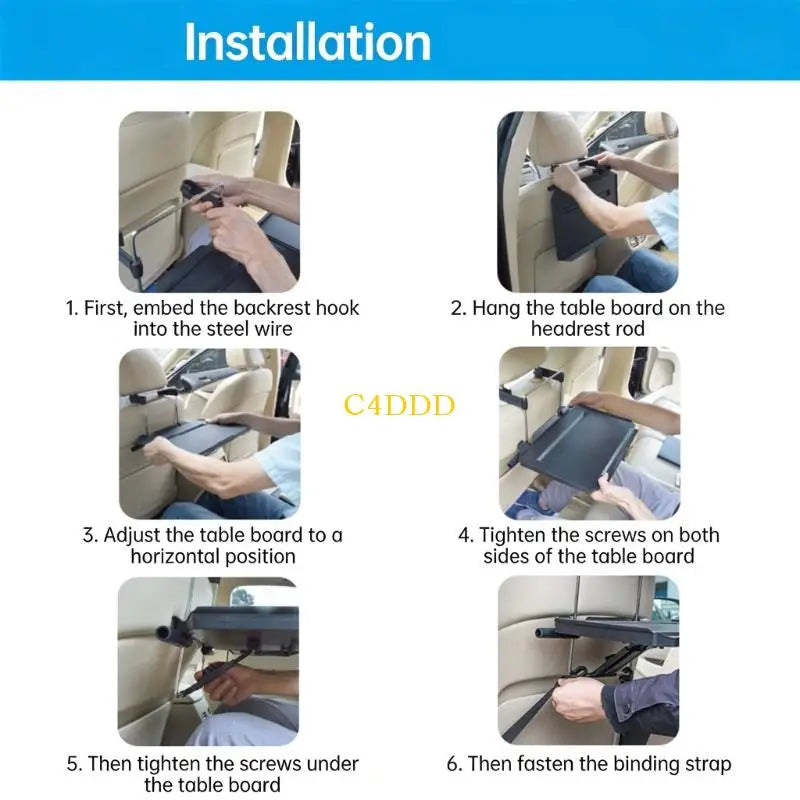 Installation

1. First, embed the backrest hook into the steel wire

2. Hang the table board on the headrest rod

C4DDD

3. Adjust the table board to a horizontal position

4. Tighten the screws on both sides of the table board

5. Then tighten the screws under the table board

6. Then fasten the binding strap